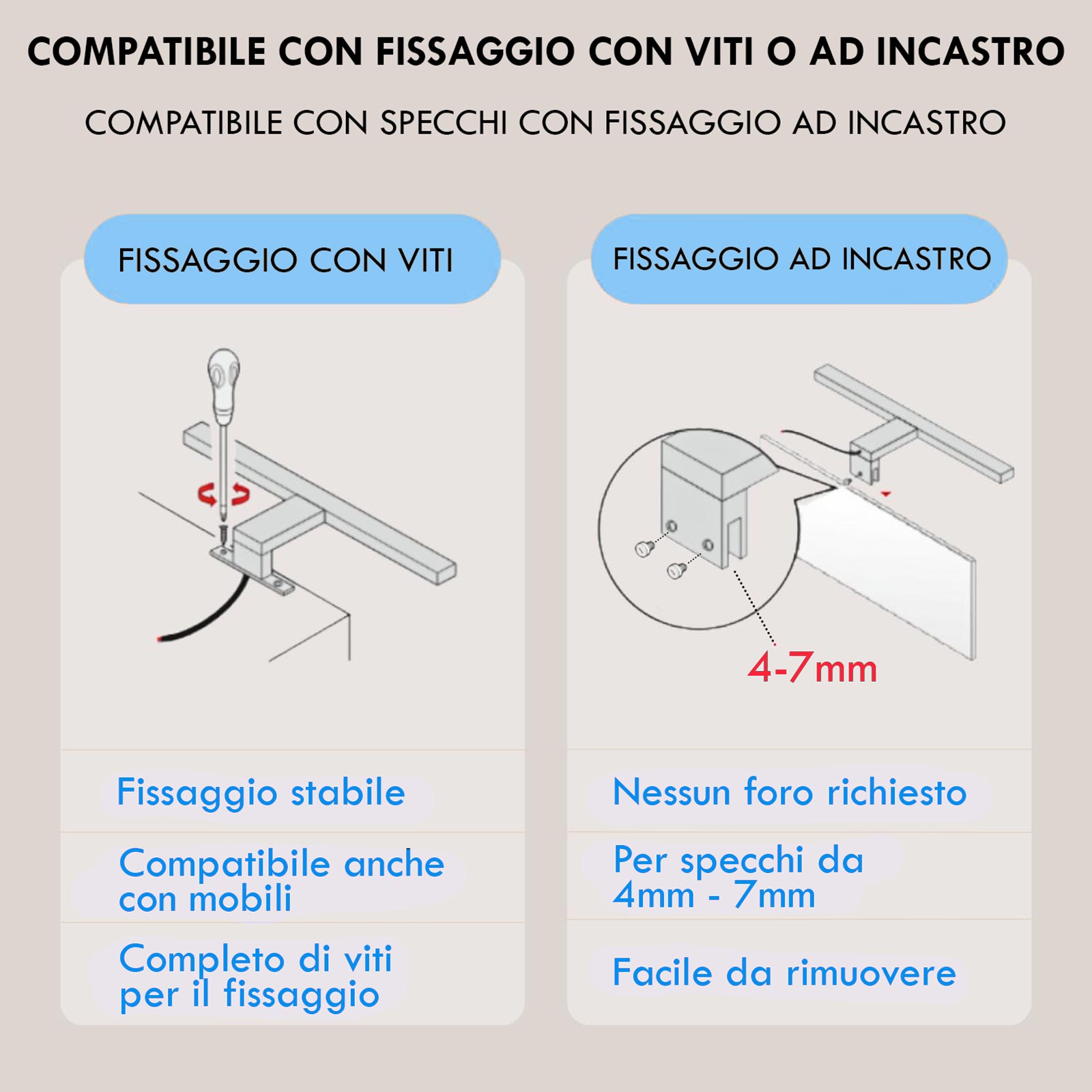 COMPATIBILE CON FISSAGGIO CON VITI O AD INCASTRO

COMPATIBILE CON SPECCHI CON FISSAGGIO AD INCASTRO

FISSAGGIO CON VITI

Fissaggio stabile

Compatibile anche con mobili

Completo di viti per il fissaggio

FISSAGGIO AD INCASTRO

4-7mm

Nessun foro richiesto

Per specchi da 4mm - 7mm

Facile da rimuovere