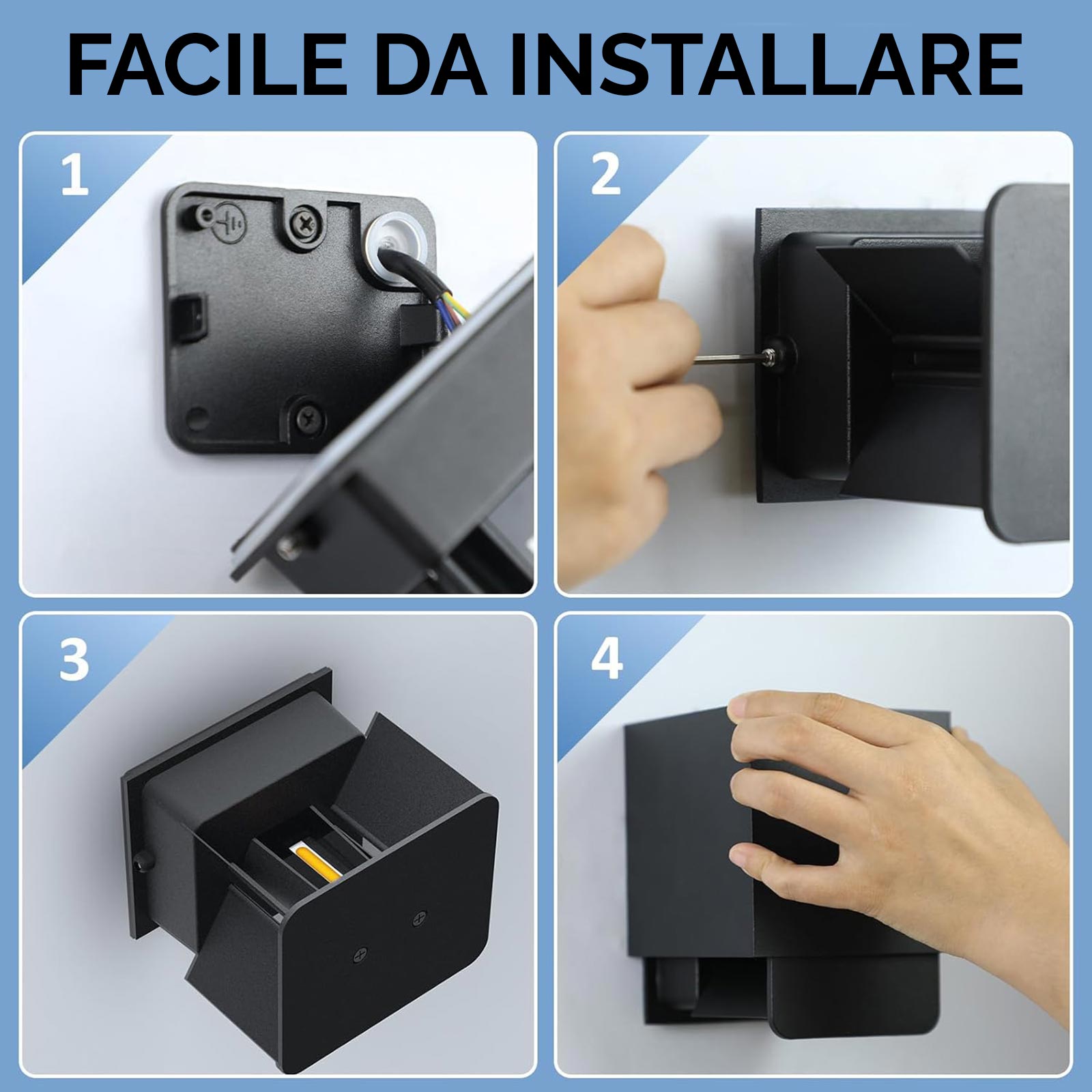 FACILE DA INSTALLARE

1

2

3

4