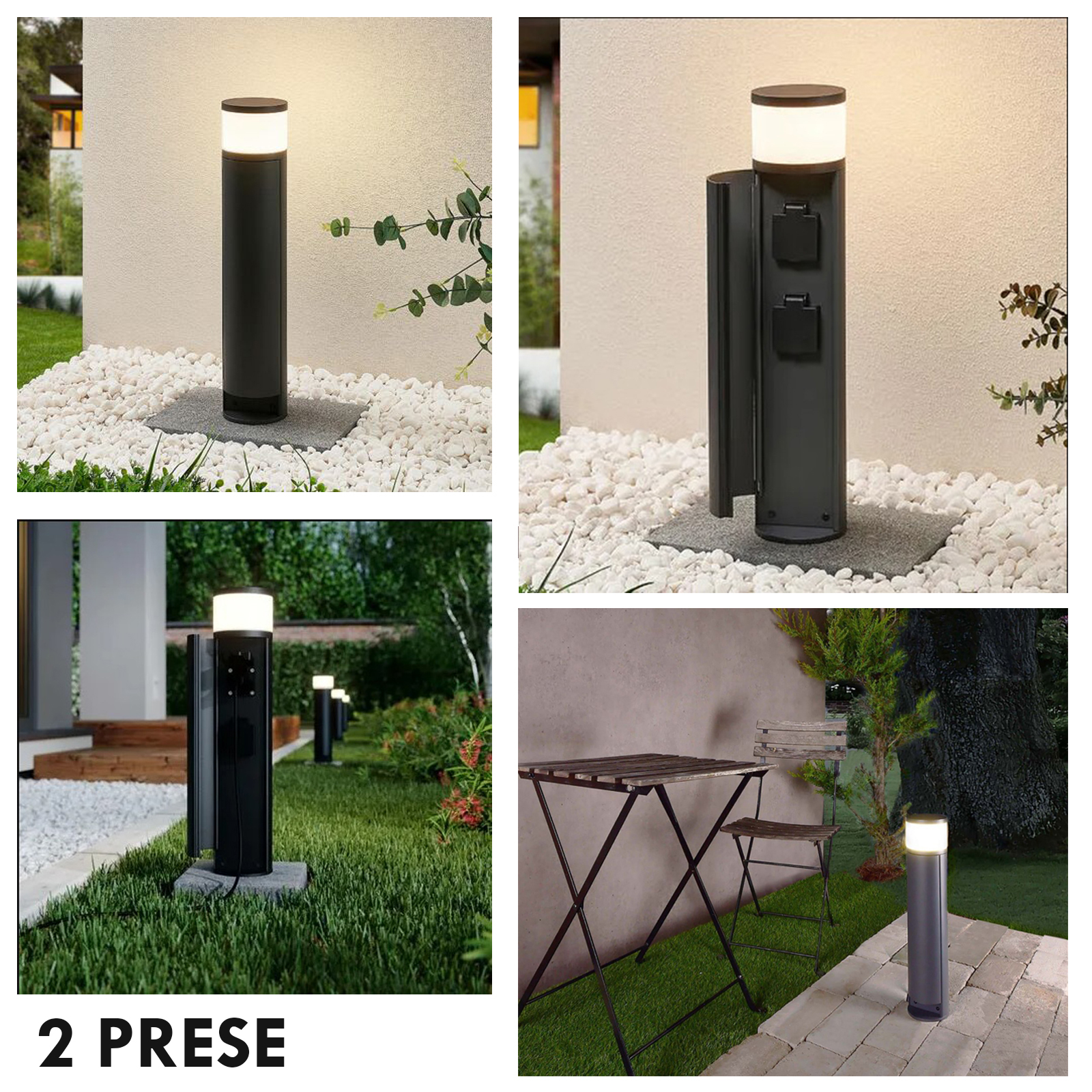 2 PRESE