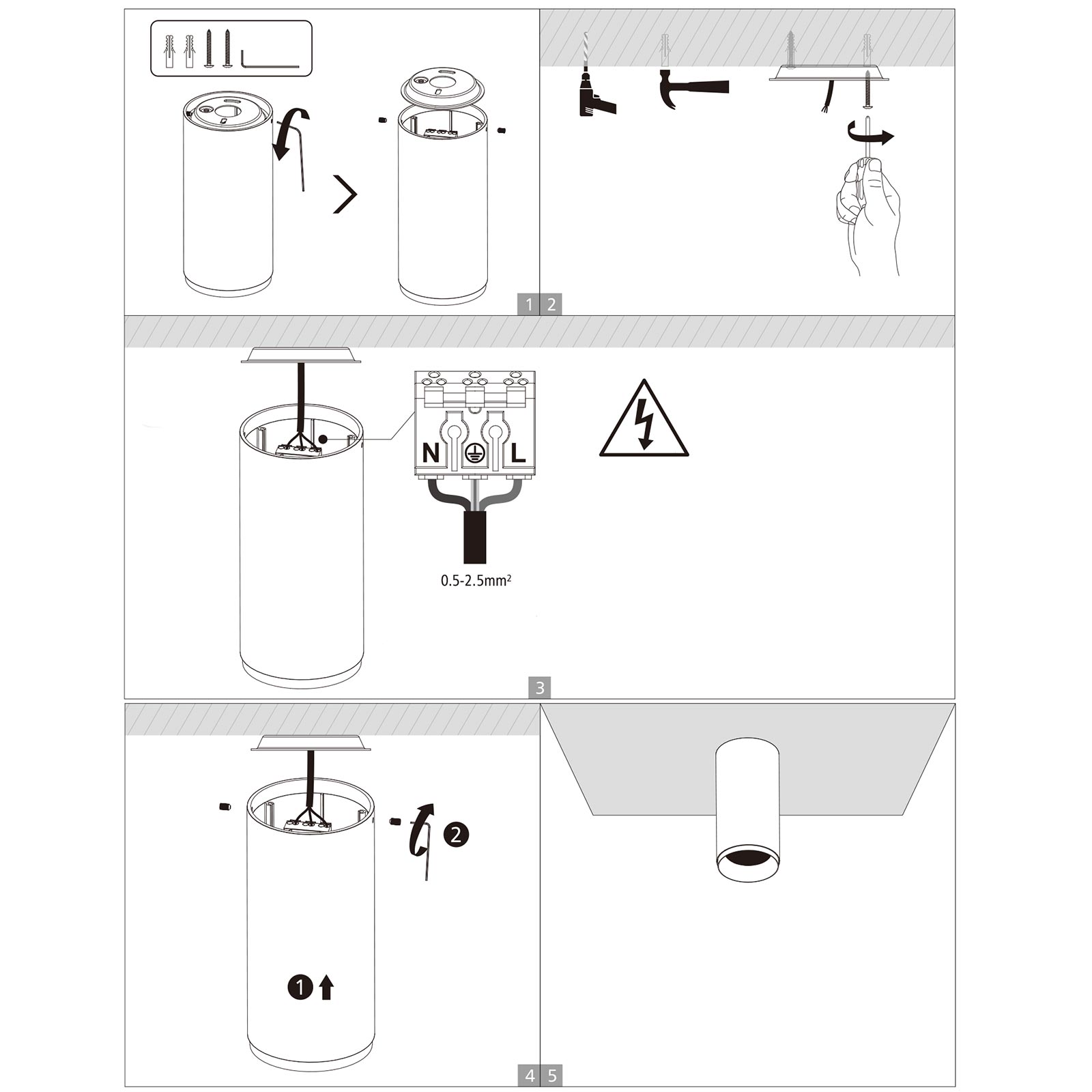 1 2

N L

0.5-2.5mm$^2$

3

2

1

4 5