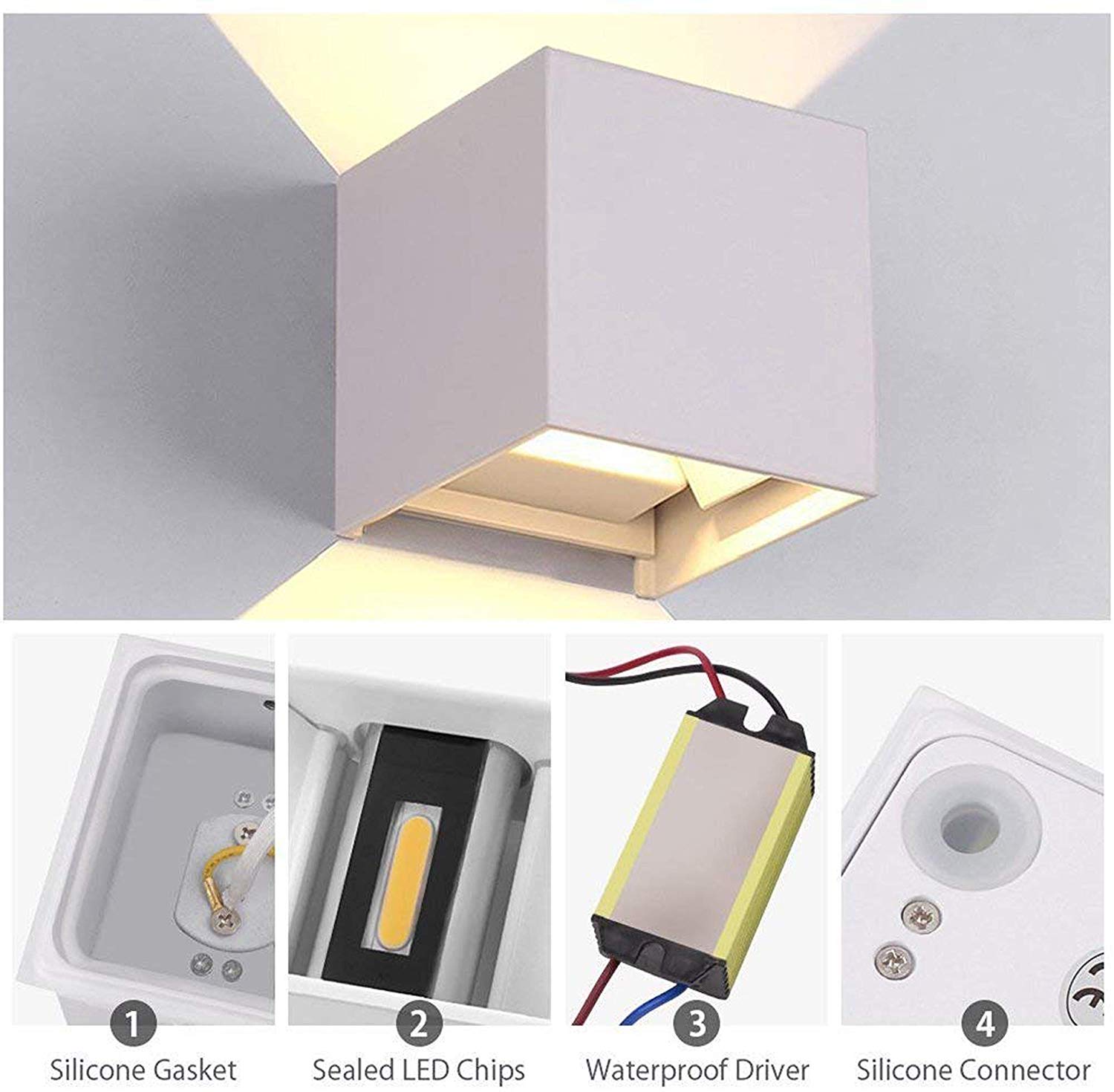 1
Silicone Gasket

2
Sealed LED Chips

3
Waterproof Driver

4
Silicone Connector