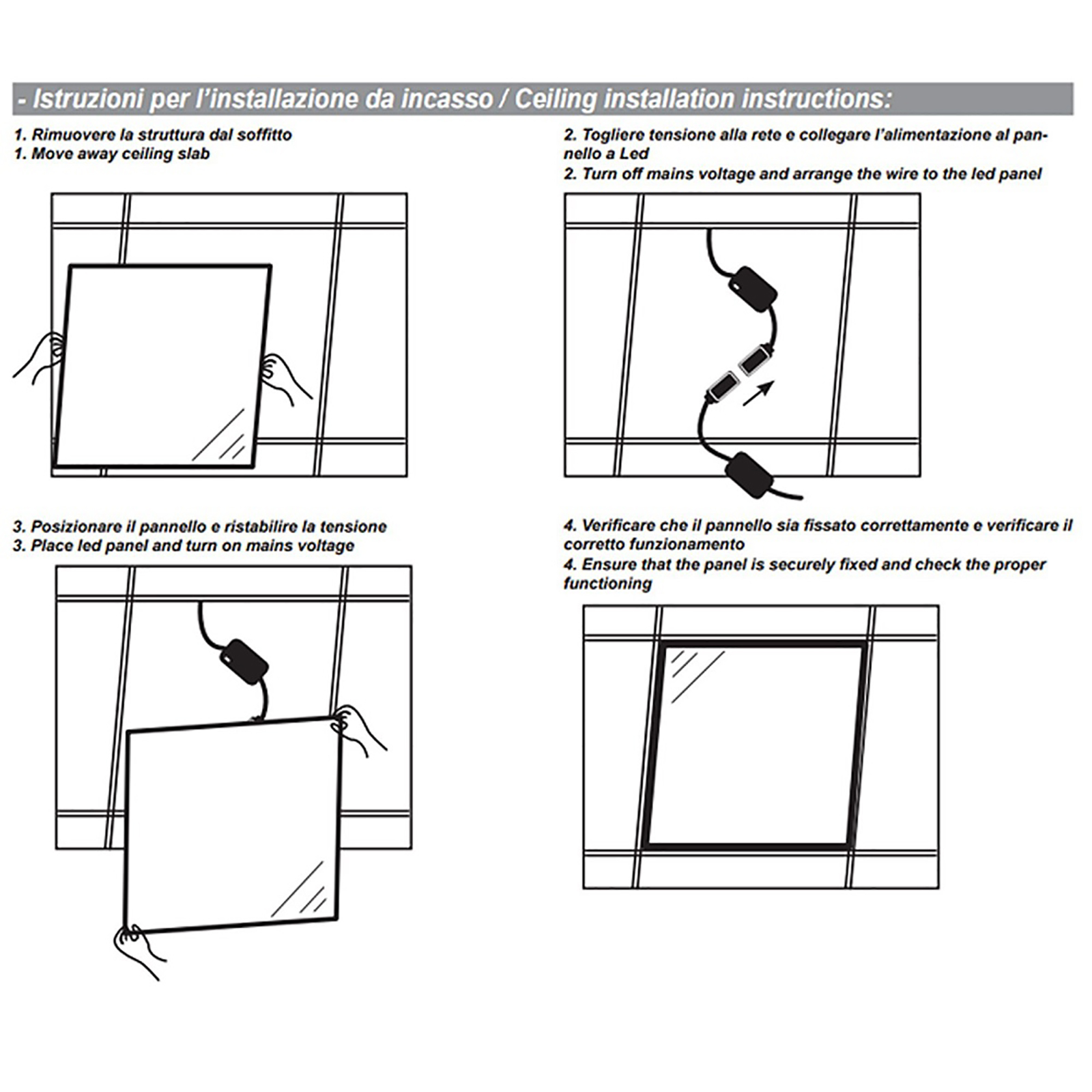 - Istruzioni per l'installazione da incasso / Ceiling installation instructions:

1. Rimuovere la struttura dal soffitto
1. Move away ceiling slab

2. Togliere tensione alla rete e collegare l'alimentazione al pannello a Led
2. Turn off mains voltage and arrange the wire to the led panel

3. Posizionare il pannello e ristabilire la tensione
3. Place led panel and turn on mains voltage

4. Verificare che il pannello sia fissato correttamente e verificare il corretto funzionamento
4. Ensure that the panel is securely fixed and check the proper functioning